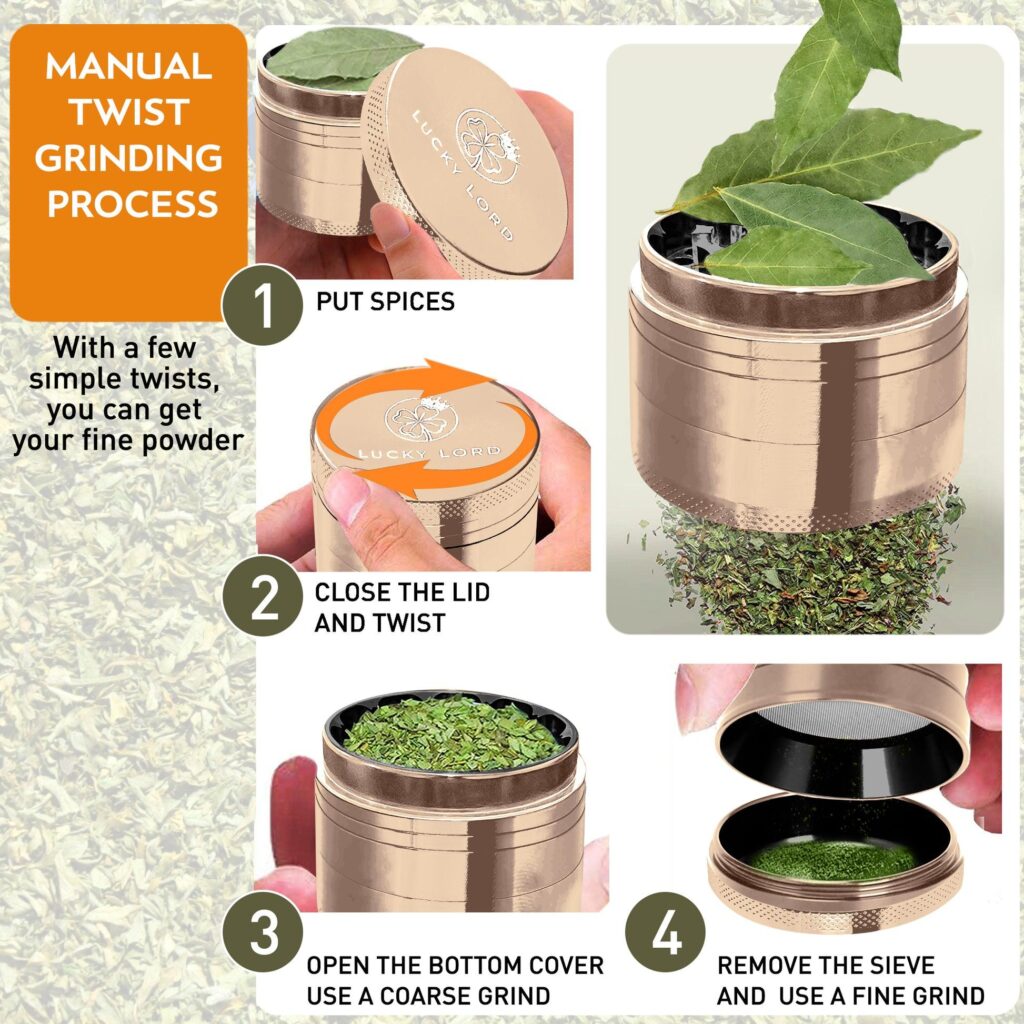 MANUAL TWIST GRINDING PROCESS

With a few simple twists, you can get your fine powder

LUCKY LORD

1 PUT SPICES

LUCKY LORD

2 CLOSE THE LID AND TWIST

3 OPEN THE BOTTOM COVER USE A COARSE GRIND

4 REMOVE THE SIEVE AND USE A FINE GRIND